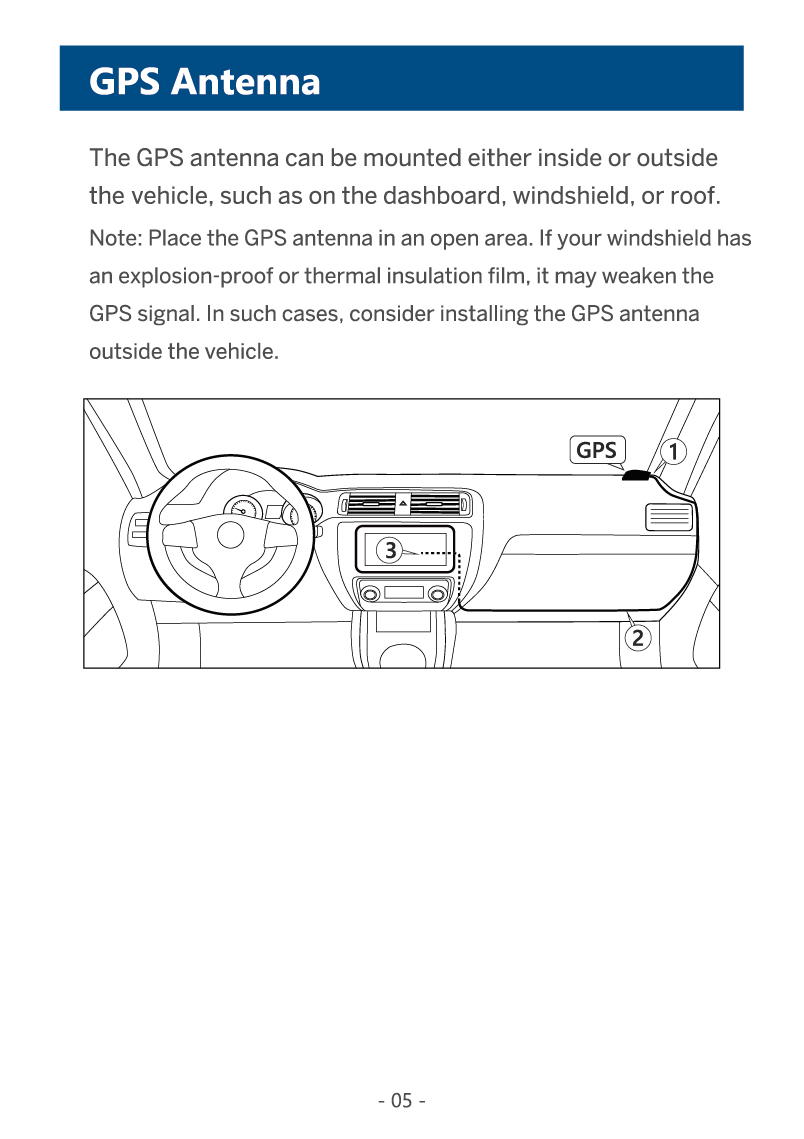 GPS Antenna

The GPS antenna can be mounted either inside or outside the vehicle, such as on the dashboard, windshield, or roof.

Note: Place the GPS antenna in an open area. If your windshield has an explosion-proof or thermal insulation film, it may weaken the GPS signal. In such cases, consider installing the GPS antenna outside the vehicle.

GPS
1
3
2

- 05 -