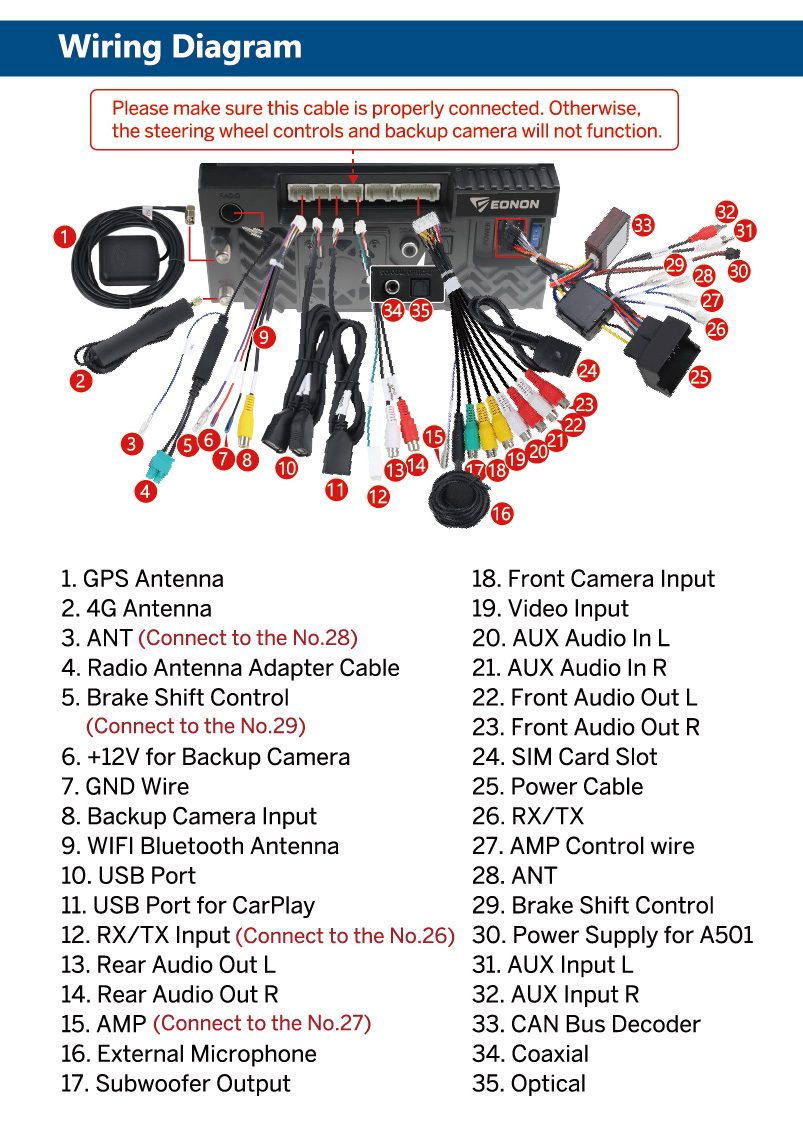 Wiring Diagram

Please make sure this cable is properly connected. Otherwise, the steering wheel controls and backup camera will not function.

EONON

1 2 3 4 5 6 7 8 9 10 11 12 13 14 15 16 17 18 19 20 21 22 23 24 25 26 27 28 29 30 31 32 33 34 35

1. GPS Antenna
2. 4G Antenna
3. ANT (Connect to the No.28)
4. Radio Antenna Adapter Cable
5. Brake Shift Control (Connect to the No.29)
6. +12V for Backup Camera
7. GND Wire
8. Backup Camera Input
9. WIFI Bluetooth Antenna
10. USB Port
11. USB Port for CarPlay
12. RX/TX Input (Connect to the No.26)
13. Rear Audio Out L
14. Rear Audio Out R
15. AMP (Connect to the No.27)
16. External Microphone
17. Subwoofer Output

18. Front Camera Input
19. Video Input
20. AUX Audio In L
21. AUX Audio In R
22. Front Audio Out L
23. Front Audio Out R
24. SIM Card Slot
25. Power Cable
26. RX/TX
27. AMP Control wire
28. ANT
29. Brake Shift Control
30. Power Supply for A501
31. AUX Input L
32. AUX Input R
33. CAN Bus Decoder
34. Coaxial
35. Optical