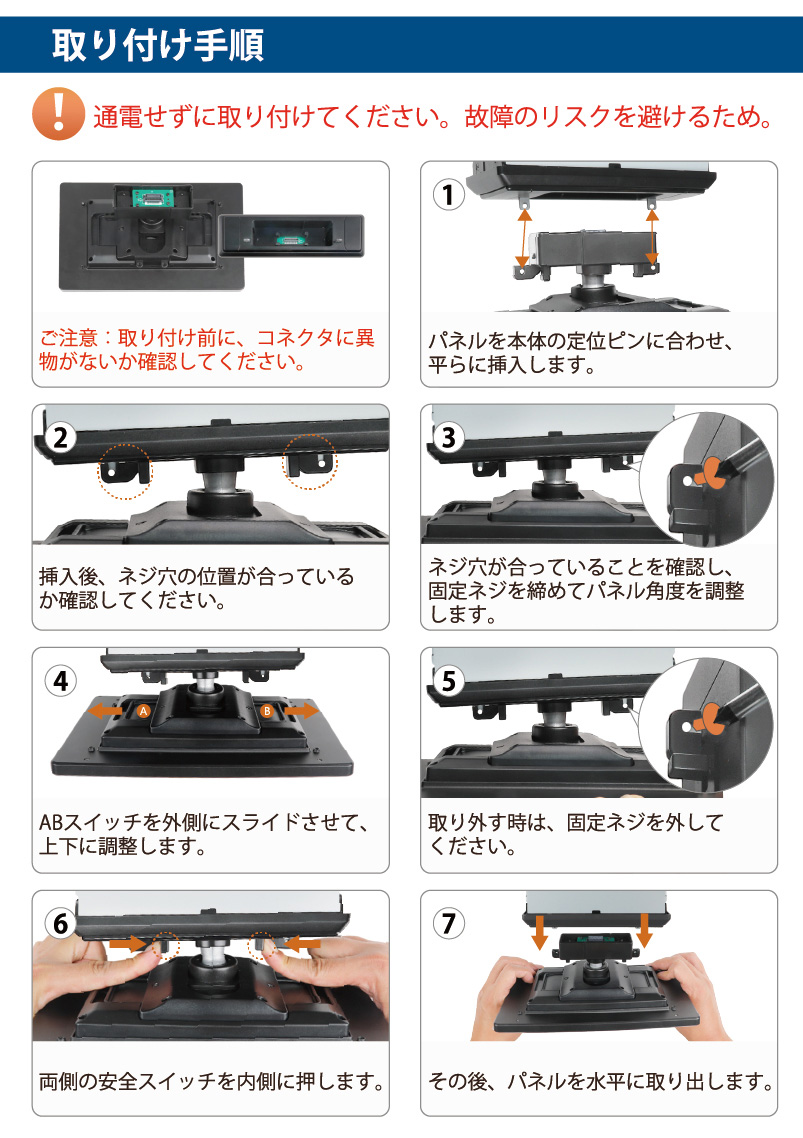 取り付け手順

通電せずに取り付けてください。故障のリスクを避けるため。

ご注意：取り付け前に、コネクタに異物がないか確認してください。

1

パネルを本体の定位ピンに合わせ、平らに挿入します。

2

挿入後、ネジ穴の位置が合っているか確認してください。

3

ネジ穴が合っていることを確認し、固定ネジを締めてパネル角度を調整します。

4

A

B

ABスイッチを外側にスライドさせて、上下に調整します。

5

取り外す時は、固定ネジを外してください。

6

両側の安全スイッチを内側に押します。

7

その後、パネルを水平に取り出します。