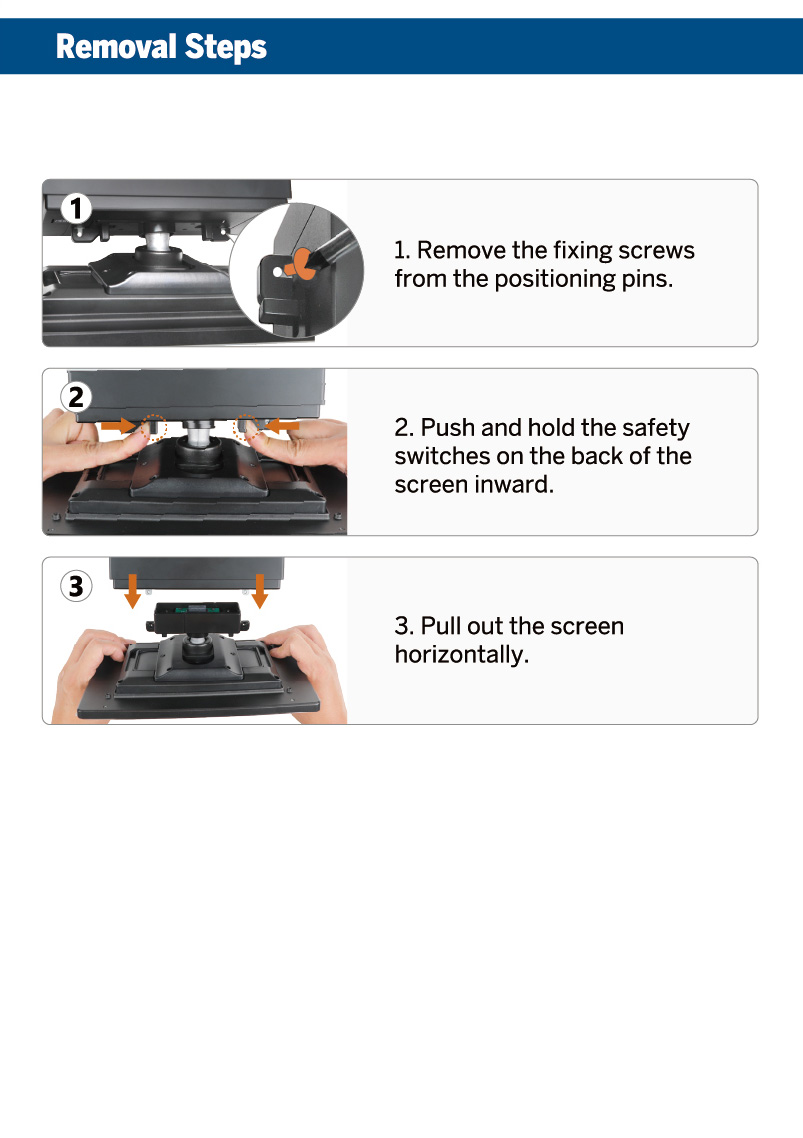 Removal Steps

1

1. Remove the fixing screws from the positioning pins.

2

2. Push and hold the safety switches on the back of the screen inward.

3

3. Pull out the screen horizontally.