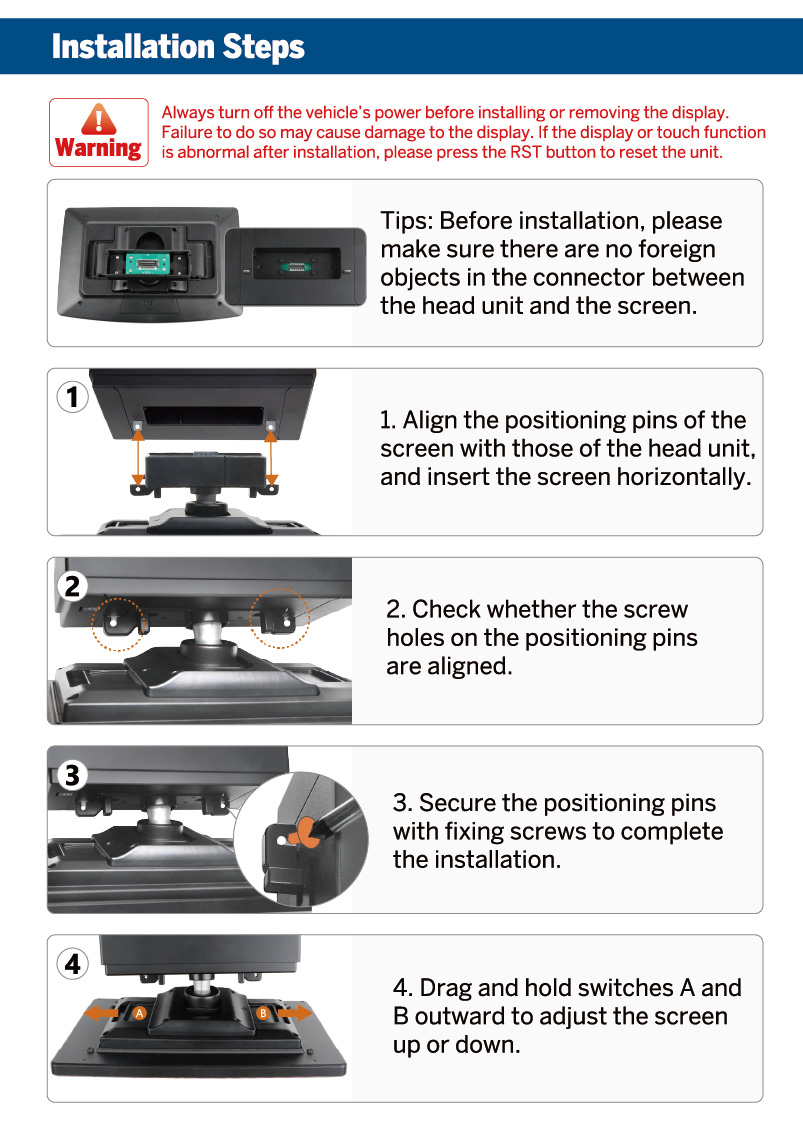 Installation Steps

Warning

Always turn off the vehicle's power before installing or removing the display. Failure to do so may cause damage to the display. If the display or touch function is abnormal after installation, please press the RST button to reset the unit.

Tips: Before installation, please make sure there are no foreign objects in the connector between the head unit and the screen.

1

1. Align the positioning pins of the screen with those of the head unit, and insert the screen horizontally.

2

2. Check whether the screw holes on the positioning pins are aligned.

3

3. Secure the positioning pins with fixing screws to complete the installation.

4

A

B

4. Drag and hold switches A and B outward to adjust the screen up or down.