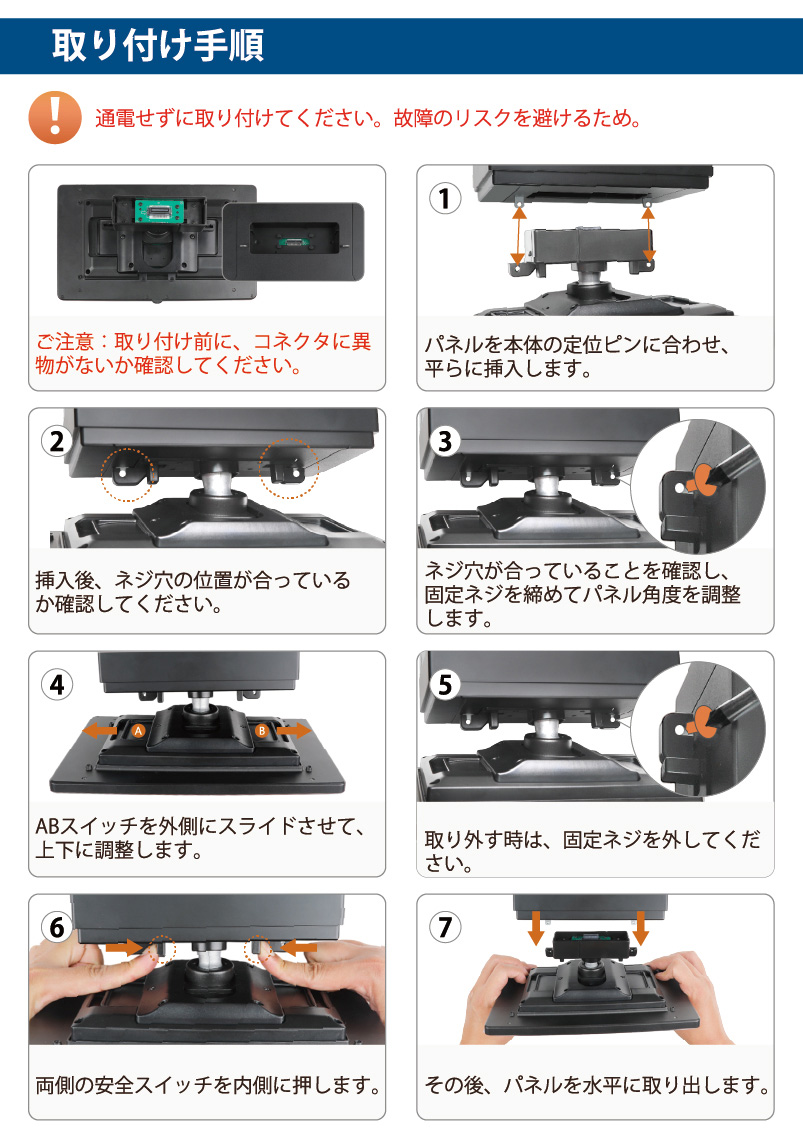 取り付け手順

通電せずに取り付けてください。故障のリスクを避けるため。

ご注意：取り付け前に、コネクタに異物がないか確認してください。

1

パネルを本体の定位ピンに合わせ、平らに挿入します。

2

挿入後、ネジ穴の位置が合っているか確認してください。

3

ネジ穴が合っていることを確認し、固定ネジを締めてパネル角度を調整します。

4

A

B

ABスイッチを外側にスライドさせて、上下に調整します。

5

取り外す時は、固定ネジを外してください。

6

両側の安全スイッチを内側に押します。

7

その後、パネルを水平に取り出します。