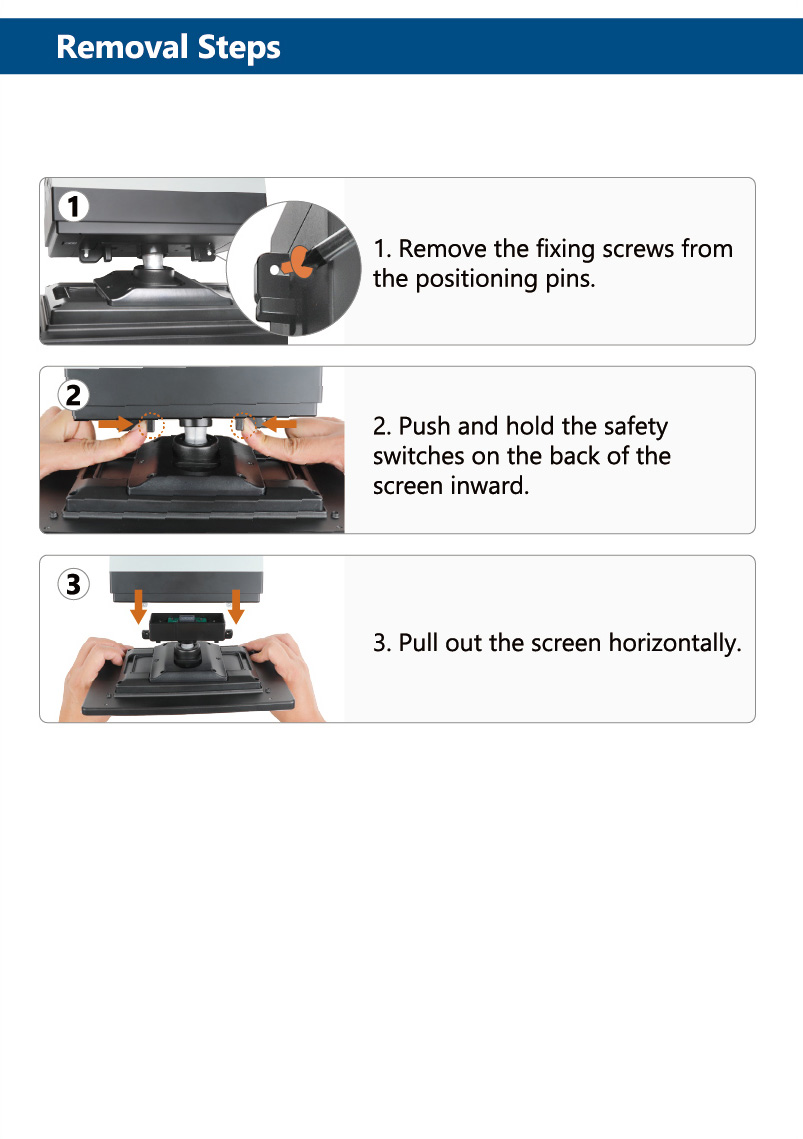 Removal Steps

1

1. Remove the fixing screws from the positioning pins.

2

2. Push and hold the safety switches on the back of the screen inward.

3

3. Pull out the screen horizontally.