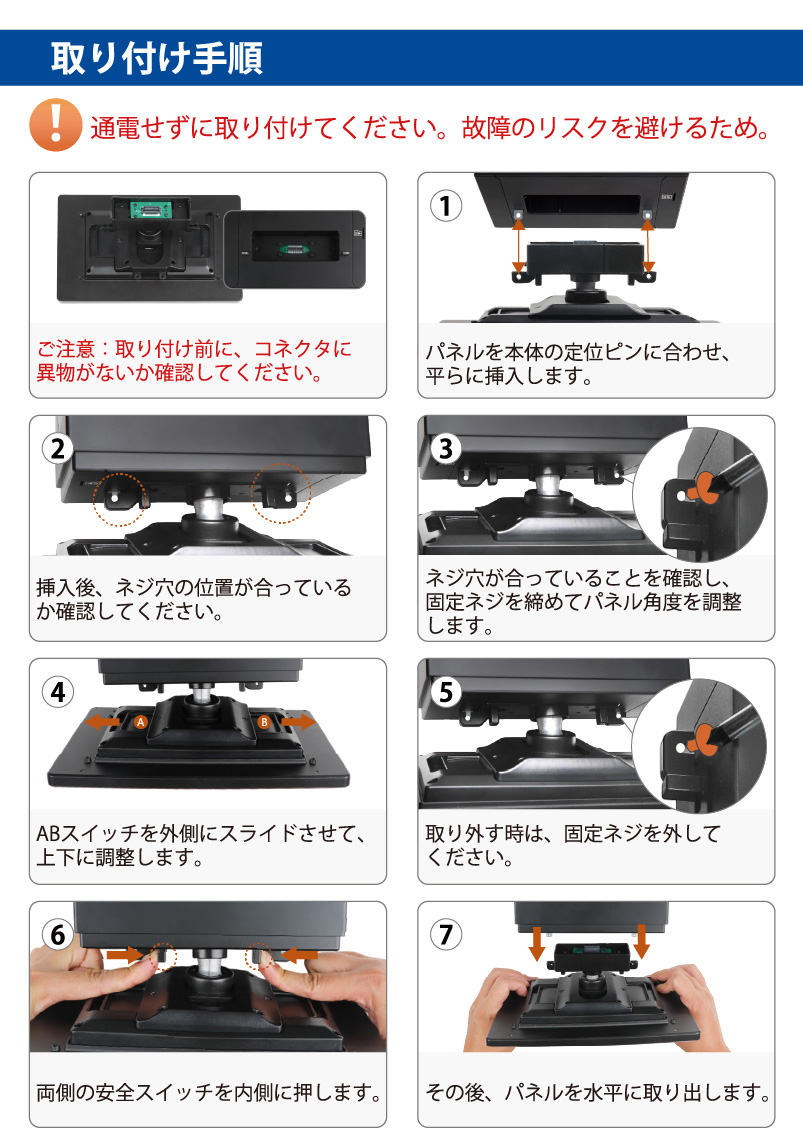 取り付け手順

通電せずに取り付けてください。故障のリスクを避けるため。

ご注意：取り付け前に、コネクタに異物がないか確認してください。

1

パネルを本体の定位ピンに合わせ、平らに挿入します。

2

挿入後、ネジ穴の位置が合っているか確認してください。

3

ネジ穴が合っていることを確認し、固定ネジを締めてパネル角度を調整します。

4

A

B

ABスイッチを外側にスライドさせて、上下に調整します。

5

取り外す時は、固定ネジを外してください。

6

両側の安全スイッチを内側に押します。

7

その後、パネルを水平に取り出します。