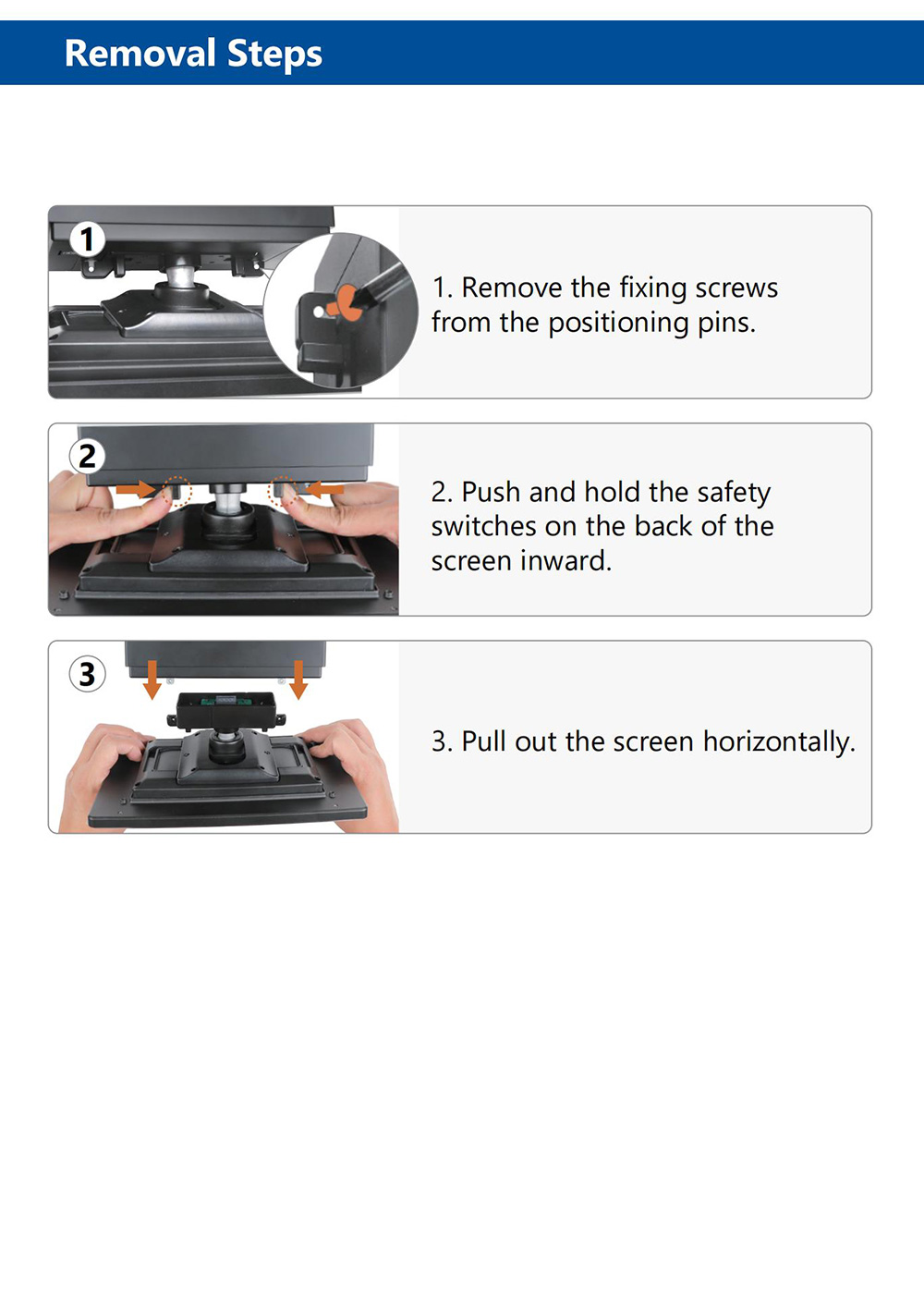 Removal Steps

1

1. Remove the fixing screws from the positioning pins.

2

2. Push and hold the safety switches on the back of the screen inward.

3

3. Pull out the screen horizontally.