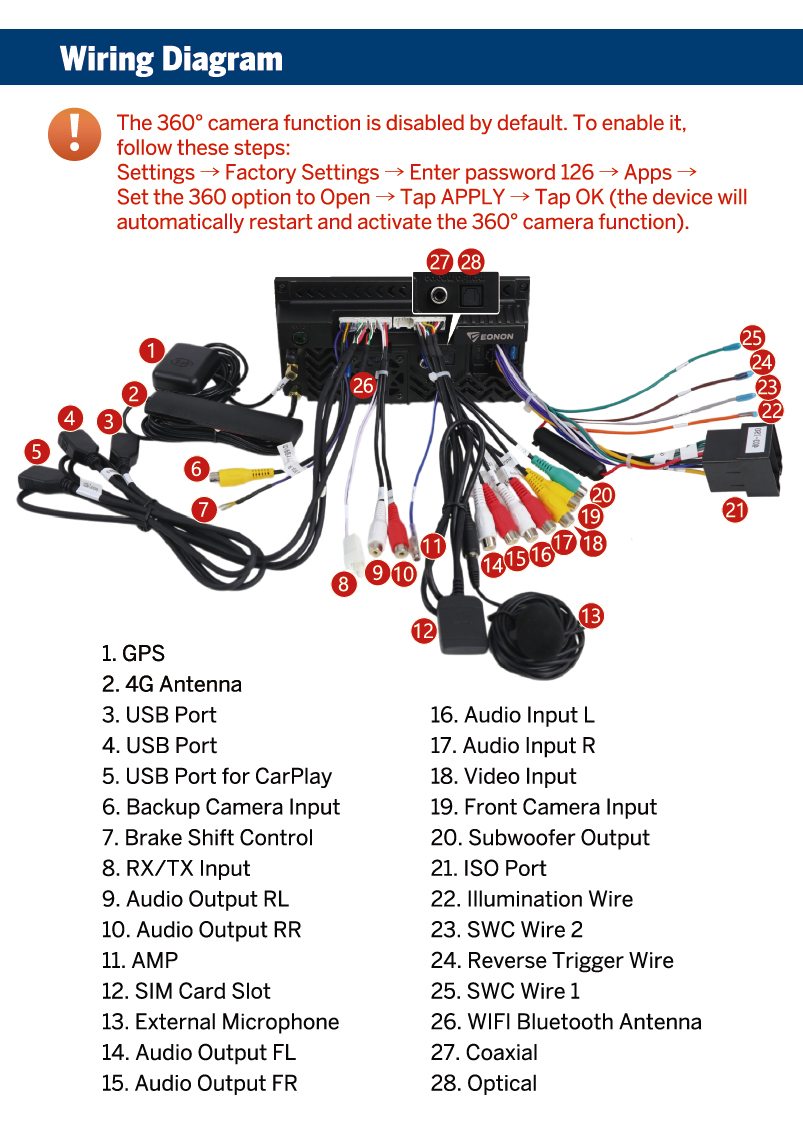 Wiring Diagram

The 360° camera function is disabled by default. To enable it, follow these steps:
Settings → Factory Settings → Enter password 126 → Apps → Set the 360 option to Open → Tap APPLY → Tap OK (the device will automatically restart and activate the 360° camera function).

27 28
EONON
1 2 3 4 5 6 7 8 9 10 11 12 13 14 15 16 17 18 19 20 21 22 23 24 25 26

1. GPS
2. 4G Antenna
3. USB Port
4. USB Port
5. USB Port for CarPlay
6. Backup Camera Input
7. Brake Shift Control
8. RX/TX Input
9. Audio Output RL
10. Audio Output RR
11. AMP
12. SIM Card Slot
13. External Microphone
14. Audio Output FL
15. Audio Output FR

16. Audio Input L
17. Audio Input R
18. Video Input
19. Front Camera Input
20. Subwoofer Output
21. ISO Port
22. Illumination Wire
23. SWC Wire 2
24. Reverse Trigger Wire
25. SWC Wire 1
26. WIFI Bluetooth Antenna
27. Coaxial
28. Optical