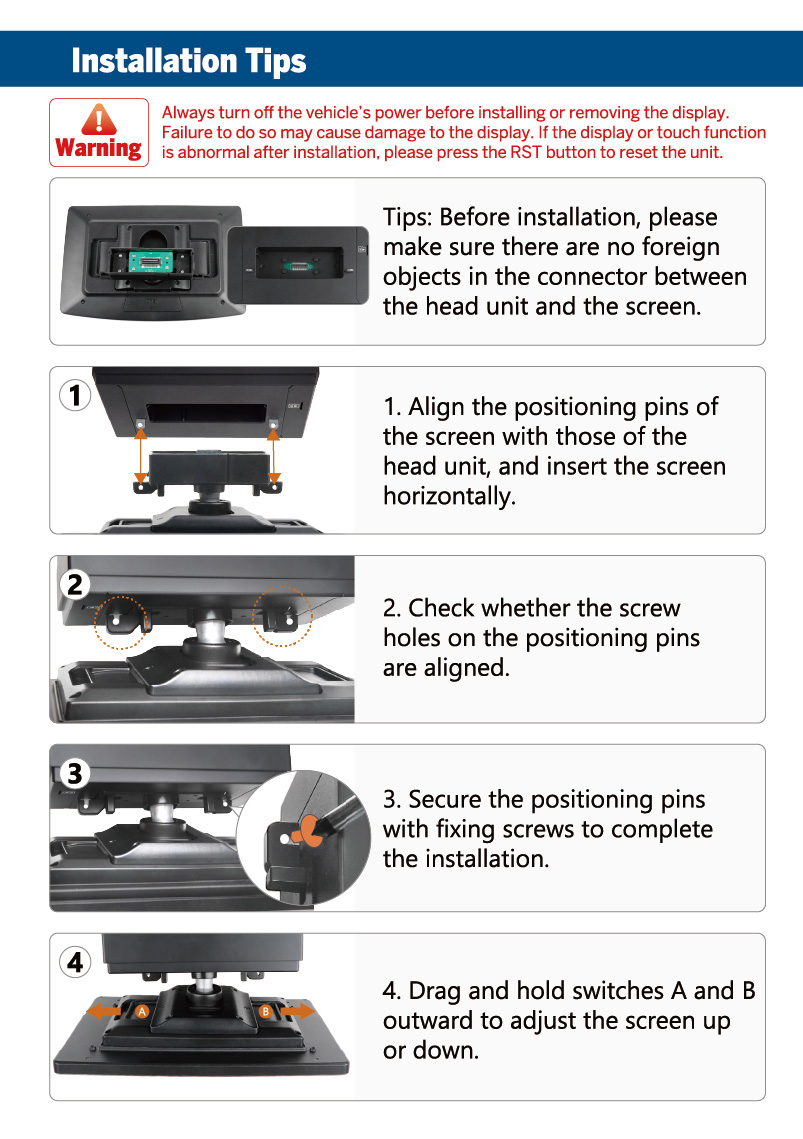 Installation Tips

Warning

Always turn off the vehicle's power before installing or removing the display. Failure to do so may cause damage to the display. If the display or touch function is abnormal after installation, please press the RST button to reset the unit.

Tips: Before installation, please make sure there are no foreign objects in the connector between the head unit and the screen.

1

1. Align the positioning pins of the screen with those of the head unit, and insert the screen horizontally.

2

2. Check whether the screw holes on the positioning pins are aligned.

3

3. Secure the positioning pins with fixing screws to complete the installation.

4

A

B

4. Drag and hold switches A and B outward to adjust the screen up or down.