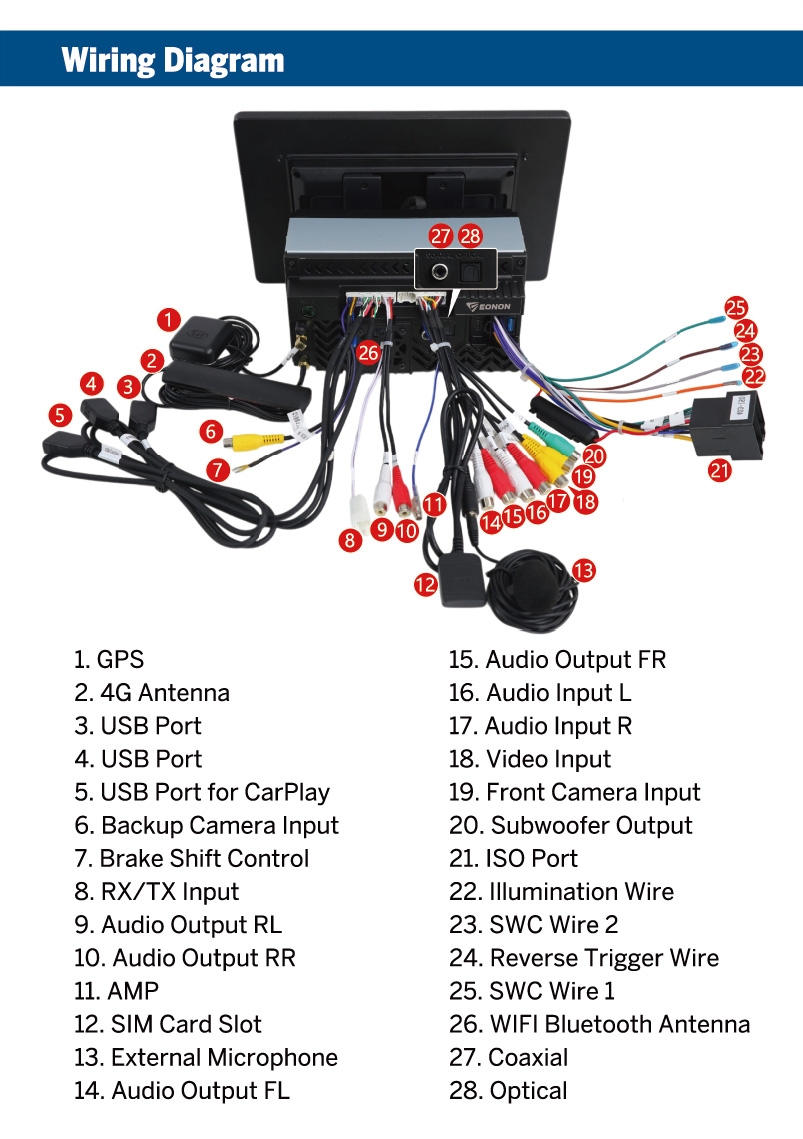 Wiring Diagram

27 28

EONON

1
2
3
4
5
6
7
8
9
10
11
12
13
14
15
16
17
18
19
20
21
22
23
24
25
26

1. GPS
2. 4G Antenna
3. USB Port
4. USB Port
5. USB Port for CarPlay
6. Backup Camera Input
7. Brake Shift Control
8. RX/TX Input
9. Audio Output RL
10. Audio Output RR
11. AMP
12. SIM Card Slot
13. External Microphone
14. Audio Output FL

15. Audio Output FR
16. Audio Input L
17. Audio Input R
18. Video Input
19. Front Camera Input
20. Subwoofer Output
21. ISO Port
22. Illumination Wire
23. SWC Wire 2
24. Reverse Trigger Wire
25. SWC Wire 1
26. WIFI Bluetooth Antenna
27. Coaxial
28. Optical