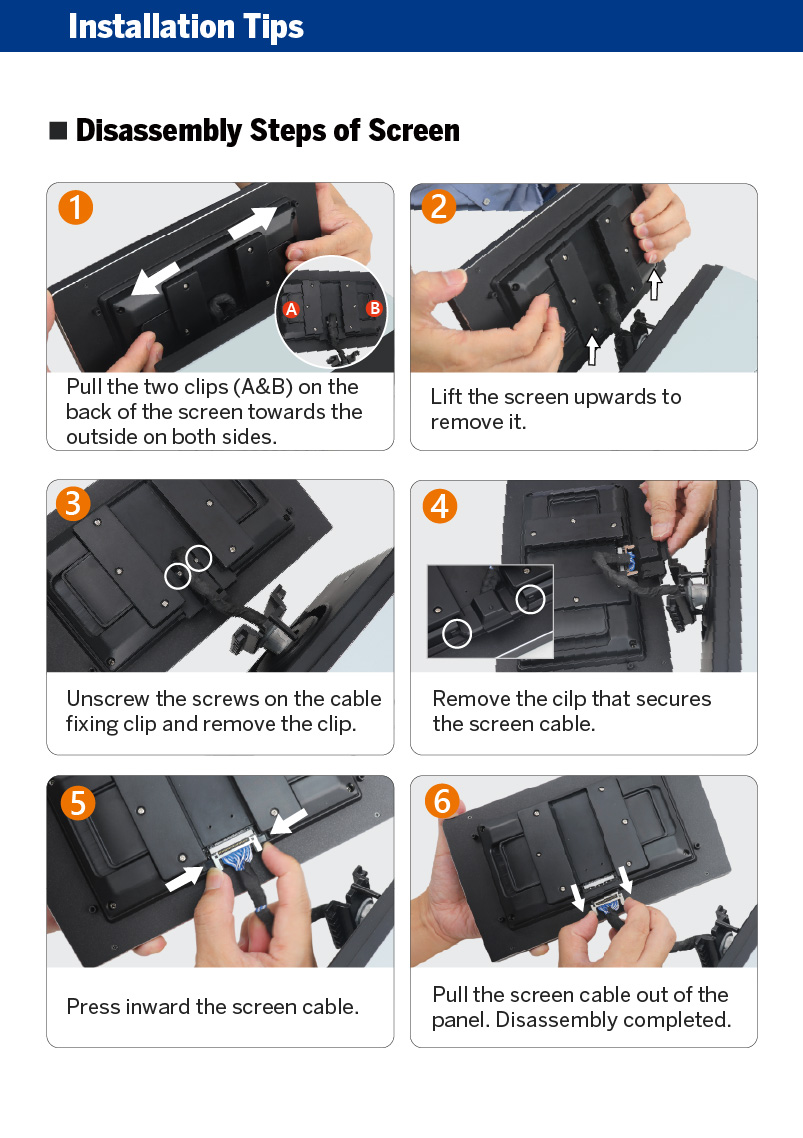 Installation Tips

■ Disassembly Steps of Screen

1

A B

Pull the two clips (A&B) on the back of the screen towards the outside on both sides.

2

Lift the screen upwards to remove it.

3

Unscrew the screws on the cable fixing clip and remove the clip.

4

Remove the cilp that secures the screen cable.

5

Press inward the screen cable.

6

Pull the screen cable out of the panel. Disassembly completed.