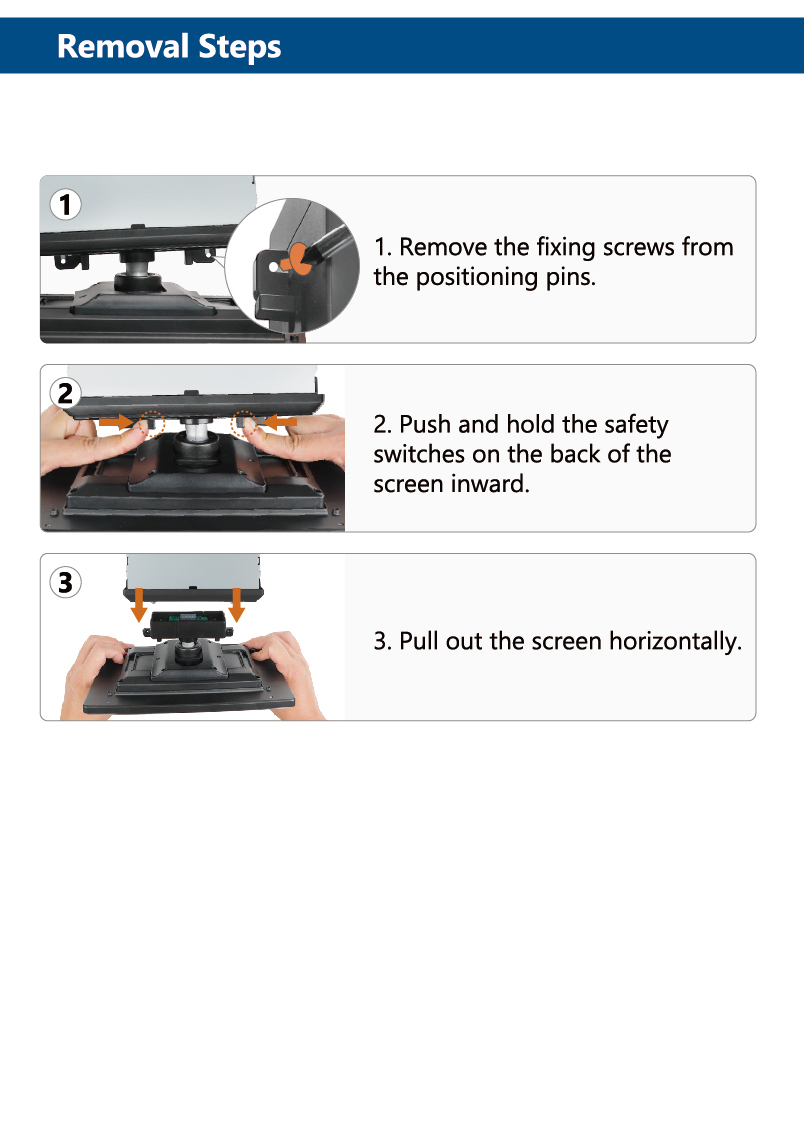 Removal Steps

1

1. Remove the fixing screws from the positioning pins.

2

2. Push and hold the safety switches on the back of the screen inward.

3

3. Pull out the screen horizontally.