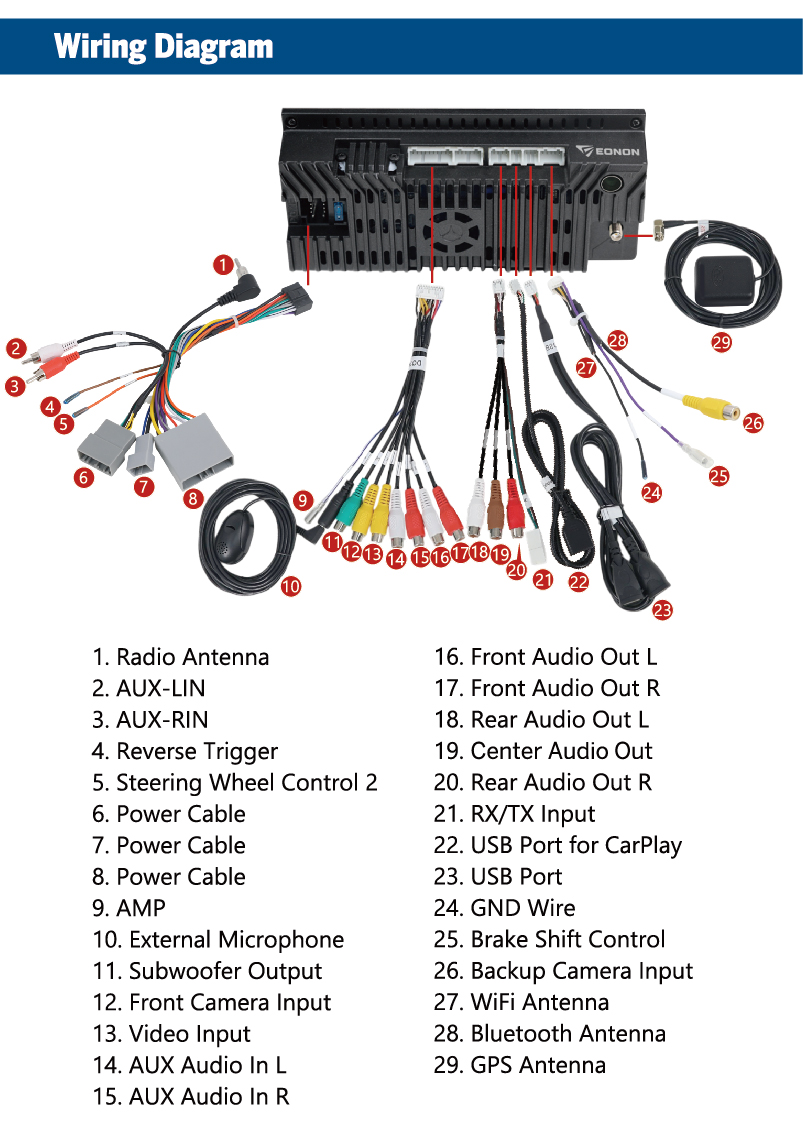 Wiring Diagram

EONON

1
2
3
4
5
6
7
8
9
10
11 12 13 14 15 16 17 18 19
20
21
22
23
24
25
26
27
28
29

1. Radio Antenna
2. AUX-LIN
3. AUX-RIN
4. Reverse Trigger
5. Steering Wheel Control 2
6. Power Cable
7. Power Cable
8. Power Cable
9. AMP
10. External Microphone
11. Subwoofer Output
12. Front Camera Input
13. Video Input
14. AUX Audio In L
15. AUX Audio In R

16. Front Audio Out L
17. Front Audio Out R
18. Rear Audio Out L
19. Center Audio Out
20. Rear Audio Out R
21. RX/TX Input
22. USB Port for CarPlay
23. USB Port
24. GND Wire
25. Brake Shift Control
26. Backup Camera Input
27. WiFi Antenna
28. Bluetooth Antenna
29. GPS Antenna