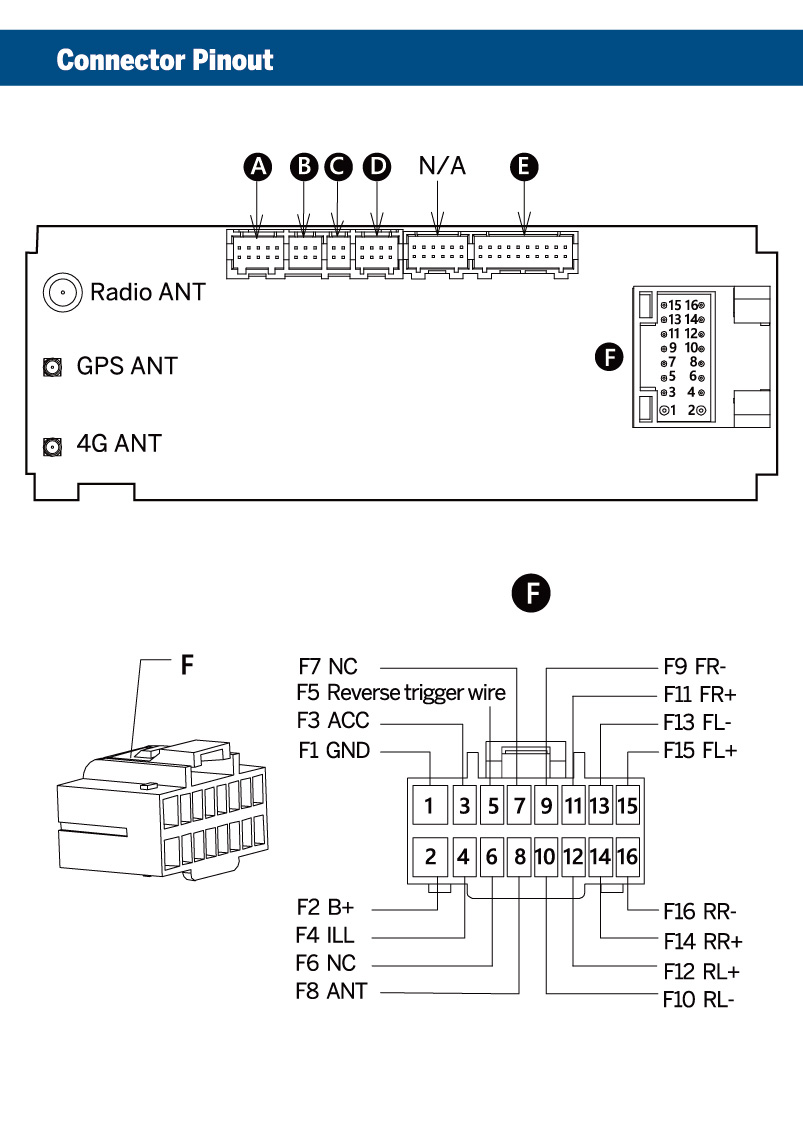 Connector Pinout

A B C D N/A E

Radio ANT

GPS ANT

4G ANT

F

15 16
13 14
11 12
9 10
7 8
5 6
3 4
1 2

F

F

F7 NC
F5 Reverse trigger wire
F3 ACC
F1 GND

F9 FR-
F11 FR+
F13 FL-
F15 FL+

1 3 5 7 9 11 13 15
2 4 6 8 10 12 14 16

F2 B+
F4 ILL
F6 NC
F8 ANT

F16 RR-
F14 RR+
F12 RL+
F10 RL-