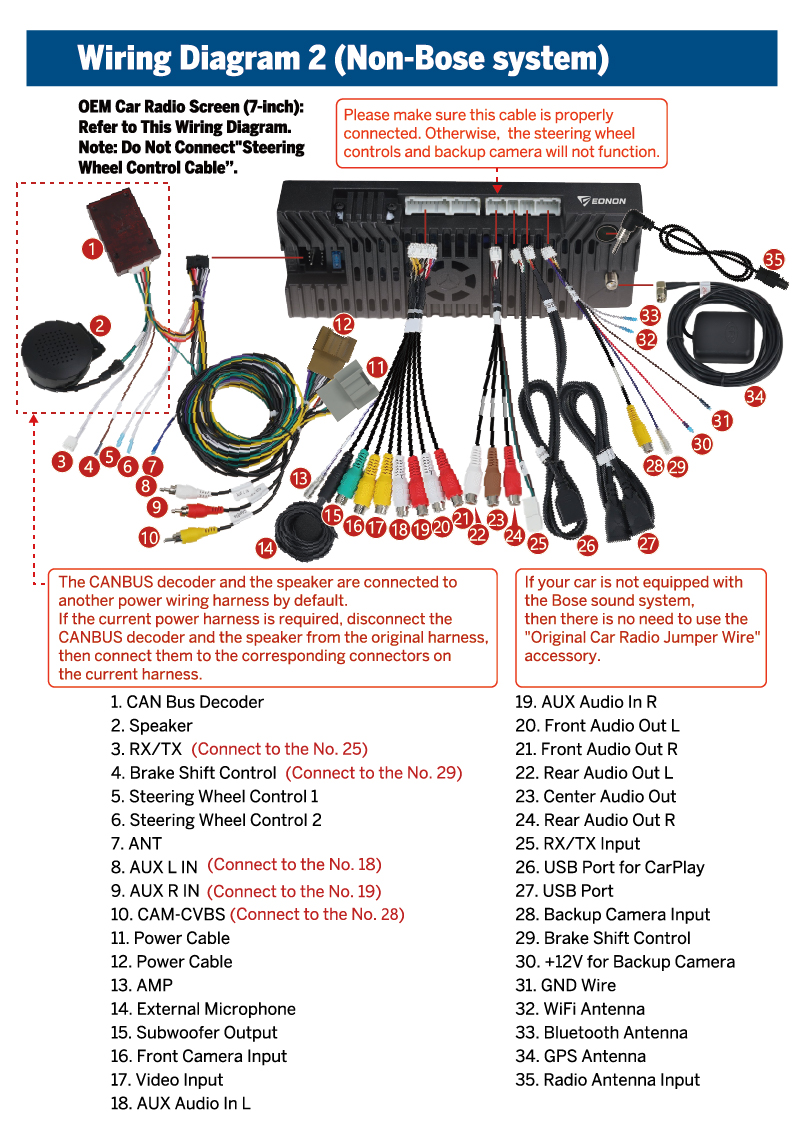 Wiring Diagram 2 (Non-Bose system)

OEM Car Radio Screen (7-inch): Refer to This Wiring Diagram. Note: Do Not Connect"Steering Wheel Control Cable".

Please make sure this cable is properly connected. Otherwise, the steering wheel controls and backup camera will not function.

EONON

1 2 3 4 5 6 7 8 9 10 11 12 13 14 15 16 17 18 19 20 21 22 23 24 25 26 27 28 29 30 31 32 33 34 35

The CANBUS decoder and the speaker are connected to another power wiring harness by default.
If the current power harness is required, disconnect the CANBUS decoder and the speaker from the original harness, then connect them to the corresponding connectors on the current harness.

If your car is not equipped with the Bose sound system, then there is no need to use the "Original Car Radio Jumper Wire" accessory.

1. CAN Bus Decoder
2. Speaker
3. RX/TX (Connect to the No. 25)
4. Brake Shift Control (Connect to the No. 29)
5. Steering Wheel Control 1
6. Steering Wheel Control 2
7. ANT
8. AUX L IN (Connect to the No. 18)
9. AUX R IN (Connect to the No. 19)
10. CAM-CVBS (Connect to the No. 28)
11. Power Cable
12. Power Cable
13. AMP
14. External Microphone
15. Subwoofer Output
16. Front Camera Input
17. Video Input
18. AUX Audio In L
19. AUX Audio In R
20. Front Audio Out L
21. Front Audio Out R
22. Rear Audio Out L
23. Center Audio Out
24. Rear Audio Out R
25. RX/TX Input
26. USB Port for CarPlay
27. USB Port
28. Backup Camera Input
29. Brake Shift Control
30. +12V for Backup Camera
31. GND Wire
32. WiFi Antenna
33. Bluetooth Antenna
34. GPS Antenna
35. Radio Antenna Input