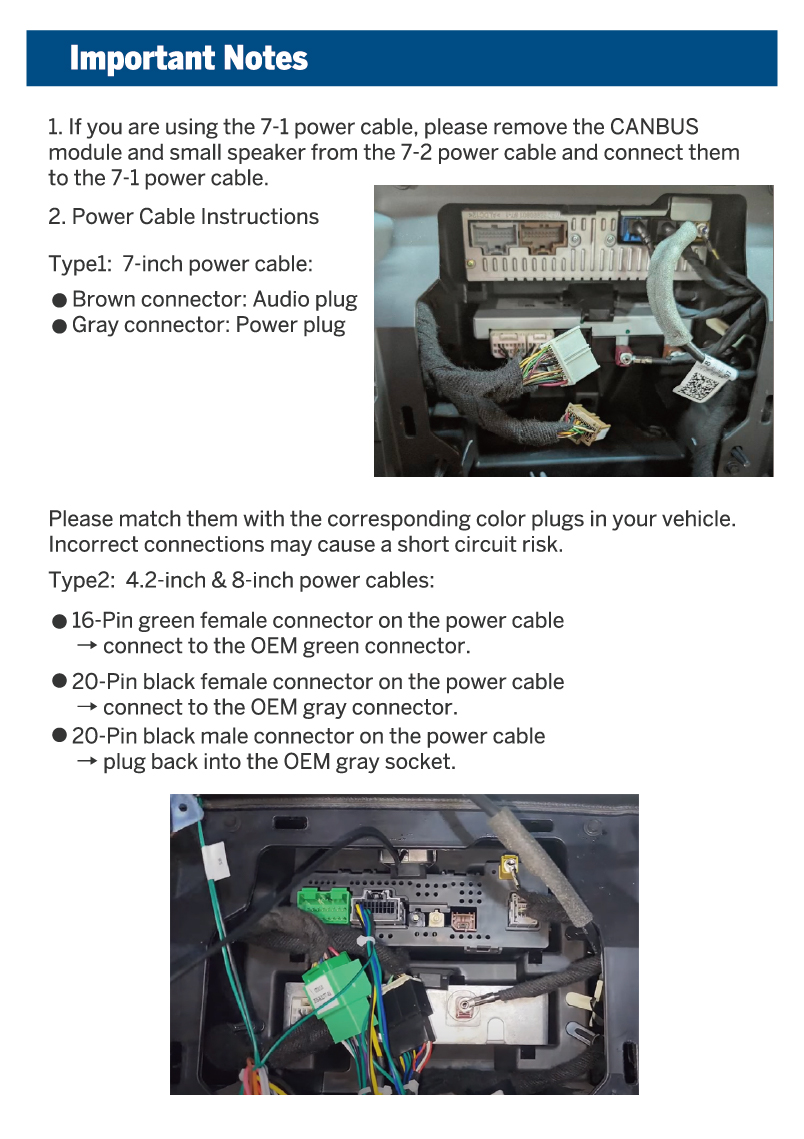 Important Notes

1. If you are using the 7-1 power cable, please remove the CANBUS module and small speaker from the 7-2 power cable and connect them to the 7-1 power cable.

2. Power Cable Instructions

Type1: 7-inch power cable:

● Brown connector: Audio plug
● Gray connector: Power plug

Please match them with the corresponding color plugs in your vehicle. Incorrect connections may cause a short circuit risk.

Type2: 4.2-inch & 8-inch power cables:

● 16-Pin green female connector on the power cable → connect to the OEM green connector.

● 20-Pin black female connector on the power cable → connect to the OEM gray connector.

● 20-Pin black male connector on the power cable → plug back into the OEM gray socket.