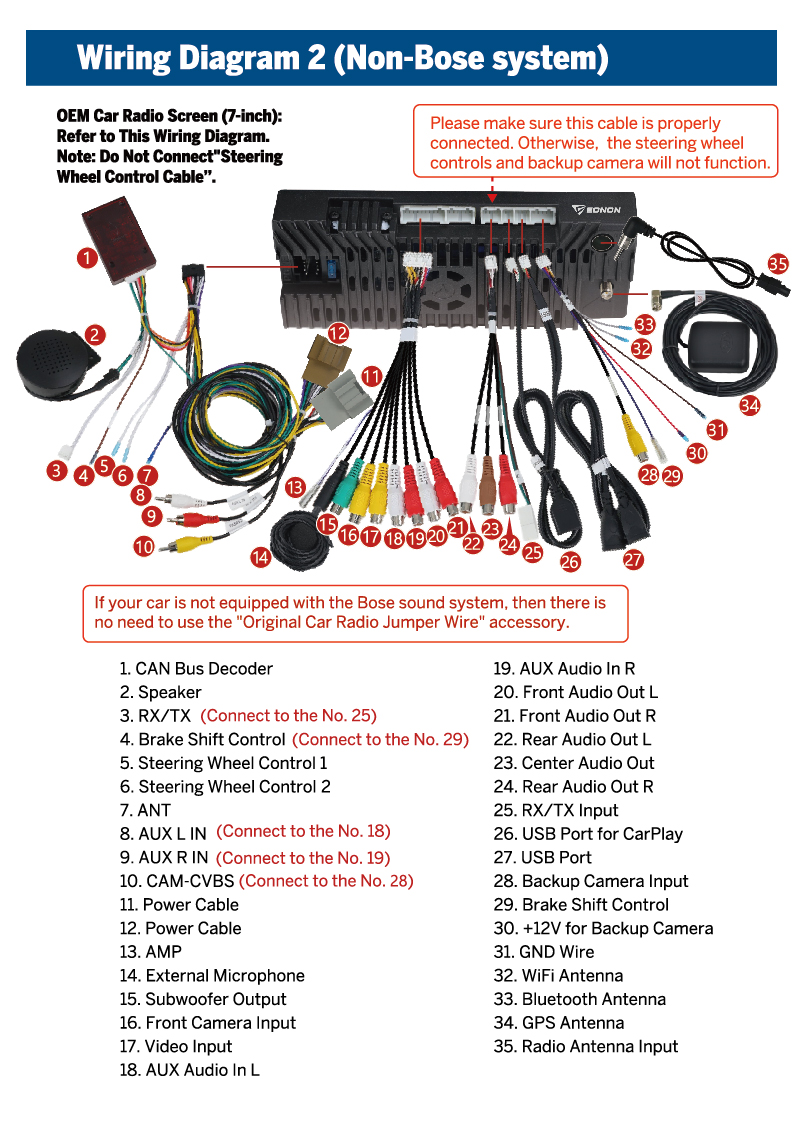 Wiring Diagram 2 (Non-Bose system)

OEM Car Radio Screen (7-inch): Refer to This Wiring Diagram. Note: Do Not Connect"Steering Wheel Control Cable".

Please make sure this cable is properly connected. Otherwise, the steering wheel controls and backup camera will not function.

EONON

1 2 3 4 5 6 7 8 9 10 11 12 13 14 15 16 17 18 19 20 21 22 23 24 25 26 27 28 29 30 31 32 33 34 35

If your car is not equipped with the Bose sound system, then there is no need to use the "Original Car Radio Jumper Wire" accessory.

1. CAN Bus Decoder
2. Speaker
3. RX/TX (Connect to the No. 25)
4. Brake Shift Control (Connect to the No. 29)
5. Steering Wheel Control 1
6. Steering Wheel Control 2
7. ANT
8. AUX L IN (Connect to the No. 18)
9. AUX R IN (Connect to the No. 19)
10. CAM-CVBS (Connect to the No. 28)
11. Power Cable
12. Power Cable
13. AMP
14. External Microphone
15. Subwoofer Output
16. Front Camera Input
17. Video Input
18. AUX Audio In L
19. AUX Audio In R
20. Front Audio Out L
21. Front Audio Out R
22. Rear Audio Out L
23. Center Audio Out
24. Rear Audio Out R
25. RX/TX Input
26. USB Port for CarPlay
27. USB Port
28. Backup Camera Input
29. Brake Shift Control
30. +12V for Backup Camera
31. GND Wire
32. WiFi Antenna
33. Bluetooth Antenna
34. GPS Antenna
35. Radio Antenna Input