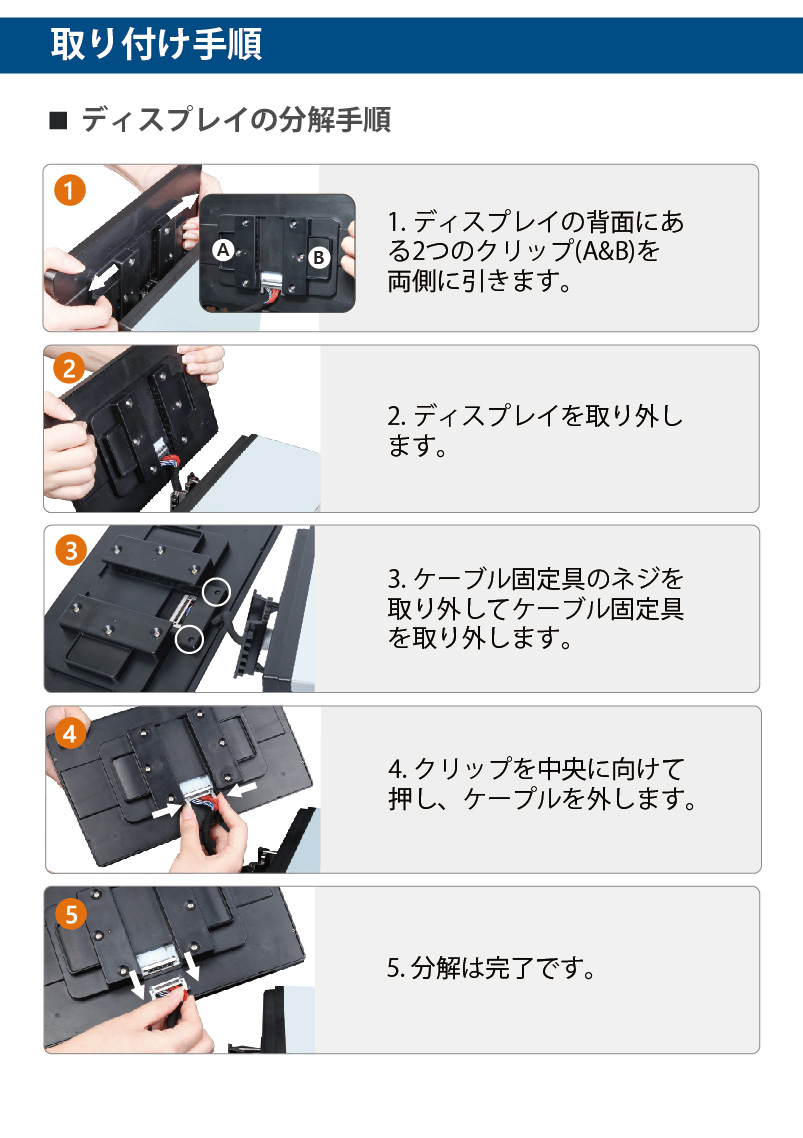 取り付け手順

■ ディスプレイの分解手順

1

A

B

1. ディスプレイの背面にある2つのクリップ(A&B)を両側に引きます。

2

2. ディスプレイを取り外します。

3

3. ケーブル固定具のネジを取り外してケーブル固定具を取り外します。

4

4. クリップを中央に向けて押し、ケーブルを外します。

5

5. 分解は完了です。