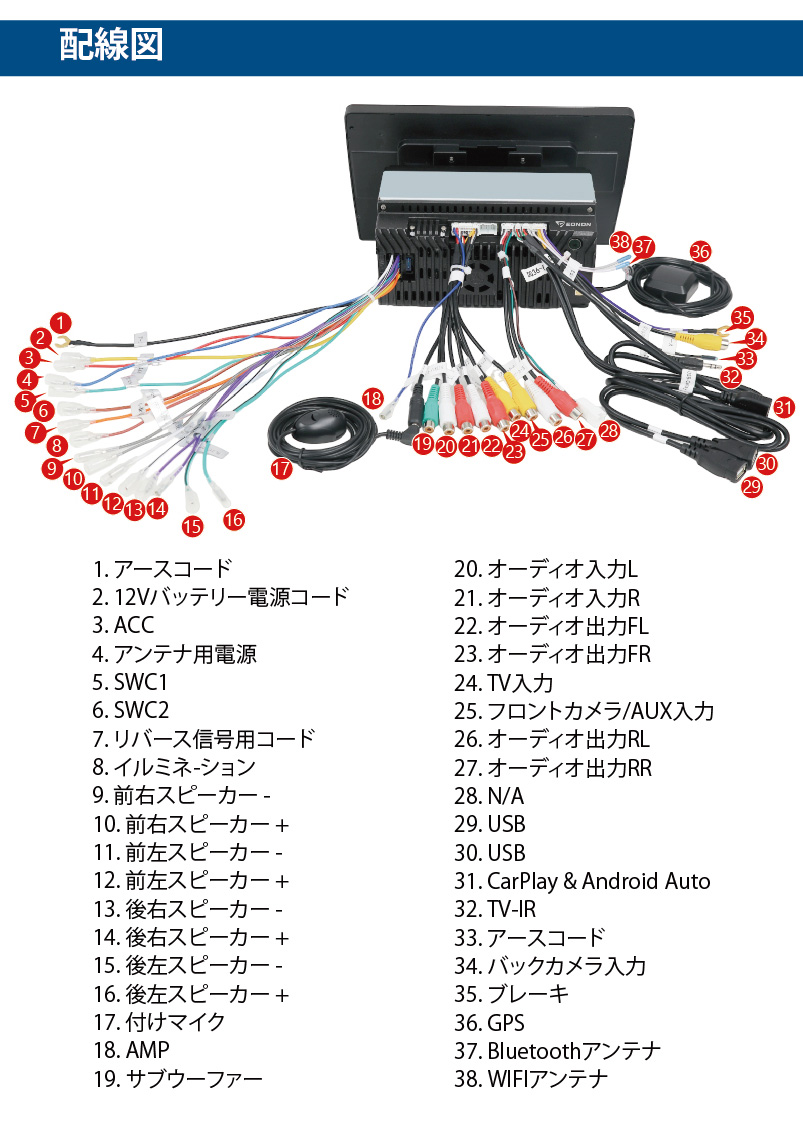 配線図

EONON

1
2
3
4
5
6
7
8
9
10
11
12
13
14
15
16
17
18
19
20
21
22
23
24
25
26
27
28
29
30
31
32
33
34
35
36
37
38

1. アースコード
2. 12Vバッテリー電源コード
3. ACC
4. アンテナ用電源
5. SWC1
6. SWC2
7. リバース信号用コード
8. イルミネ-ション
9. 前右スピーカー -
10. 前右スピーカー +
11. 前左スピーカー -
12. 前左スピーカー +
13. 後右スピーカー -
14. 後右スピーカー +
15. 後左スピーカー -
16. 後左スピーカー +
17. 付けマイク
18. AMP
19. サブウーファー

20. オーディオ入力L
21. オーディオ入力R
22. オーディオ出力FL
23. オーディオ出力FR
24. TV入力
25. フロントカメラ/AUX入力
26. オーディオ出力RL
27. オーディオ出力RR
28. N/A
29. USB
30. USB
31. CarPlay & Android Auto
32. TV-IR
33. アースコード
34. バックカメラ入力
35. ブレーキ
36. GPS
37. Bluetoothアンテナ
38. WIFIアンテナ