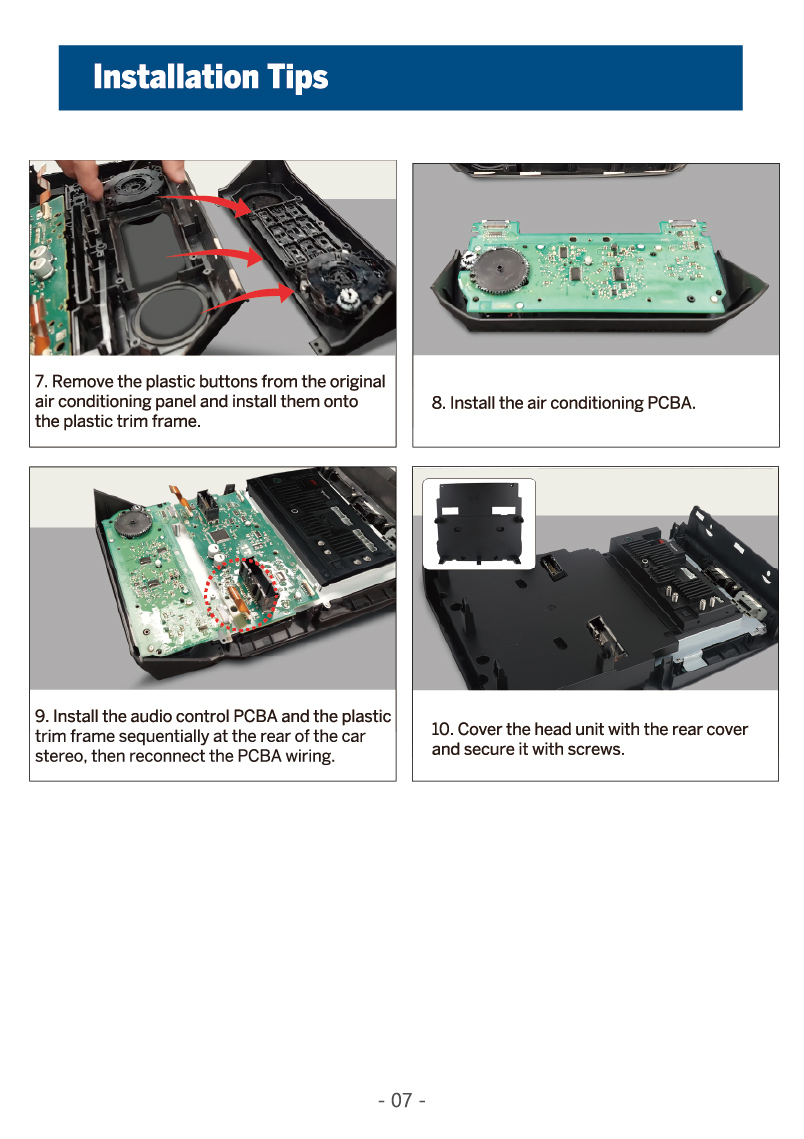 Installation Tips

7. Remove the plastic buttons from the original air conditioning panel and install them onto the plastic trim frame.

8. Install the air conditioning PCBA.

9. Install the audio control PCBA and the plastic trim frame sequentially at the rear of the car stereo, then reconnect the PCBA wiring.

10. Cover the head unit with the rear cover and secure it with screws.

- 07 -