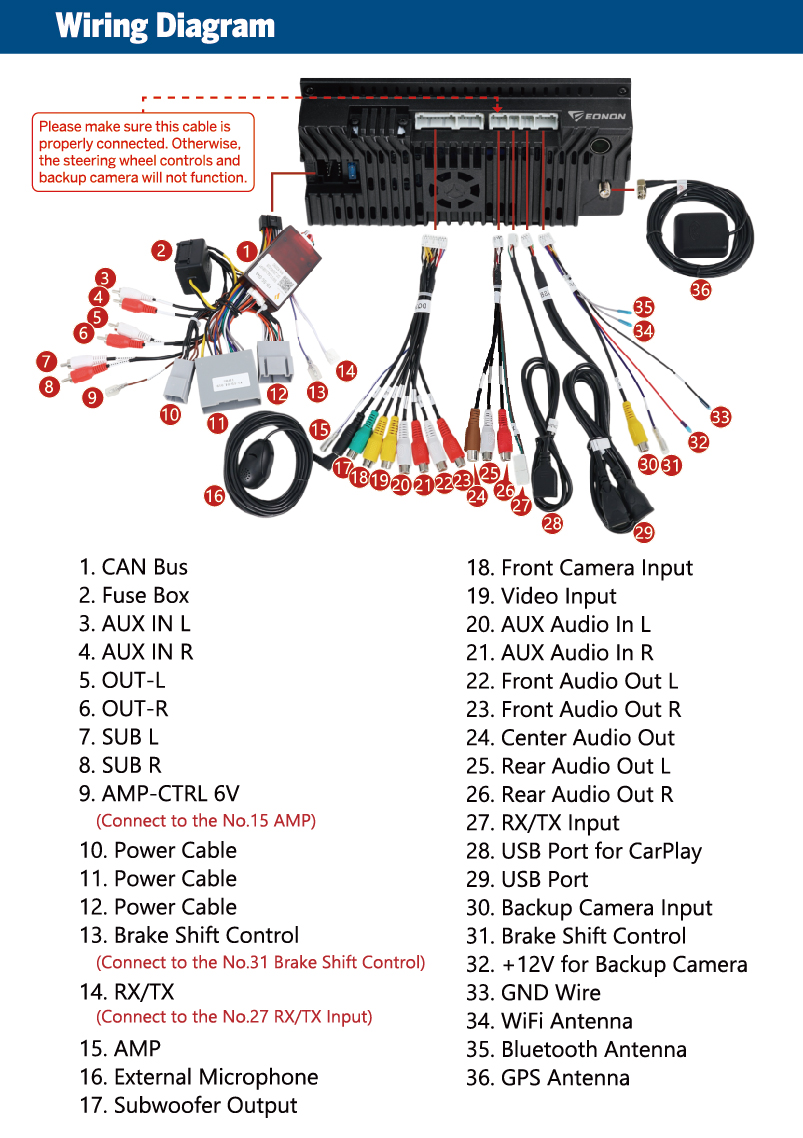 Wiring Diagram

Please make sure this cable is properly connected. Otherwise, the steering wheel controls and backup camera will not function.

EONON

1 2 3 4 5 6 7 8 9 10 11 12 13 14 15 16 17 18 19 20 21 22 23 24 25 26 27 28 29 30 31 32 33 34 35 36

1. CAN Bus
2. Fuse Box
3. AUX IN L
4. AUX IN R
5. OUT-L
6. OUT-R
7. SUB L
8. SUB R
9. AMP-CTRL 6V
(Connect to the No.15 AMP)
10. Power Cable
11. Power Cable
12. Power Cable
13. Brake Shift Control
(Connect to the No.31 Brake Shift Control)
14. RX/TX
(Connect to the No.27 RX/TX Input)
15. AMP
16. External Microphone
17. Subwoofer Output

18. Front Camera Input
19. Video Input
20. AUX Audio In L
21. AUX Audio In R
22. Front Audio Out L
23. Front Audio Out R
24. Center Audio Out
25. Rear Audio Out L
26. Rear Audio Out R
27. RX/TX Input
28. USB Port for CarPlay
29. USB Port
30. Backup Camera Input
31. Brake Shift Control
32. +12V for Backup Camera
33. GND Wire
34. WiFi Antenna
35. Bluetooth Antenna
36. GPS Antenna