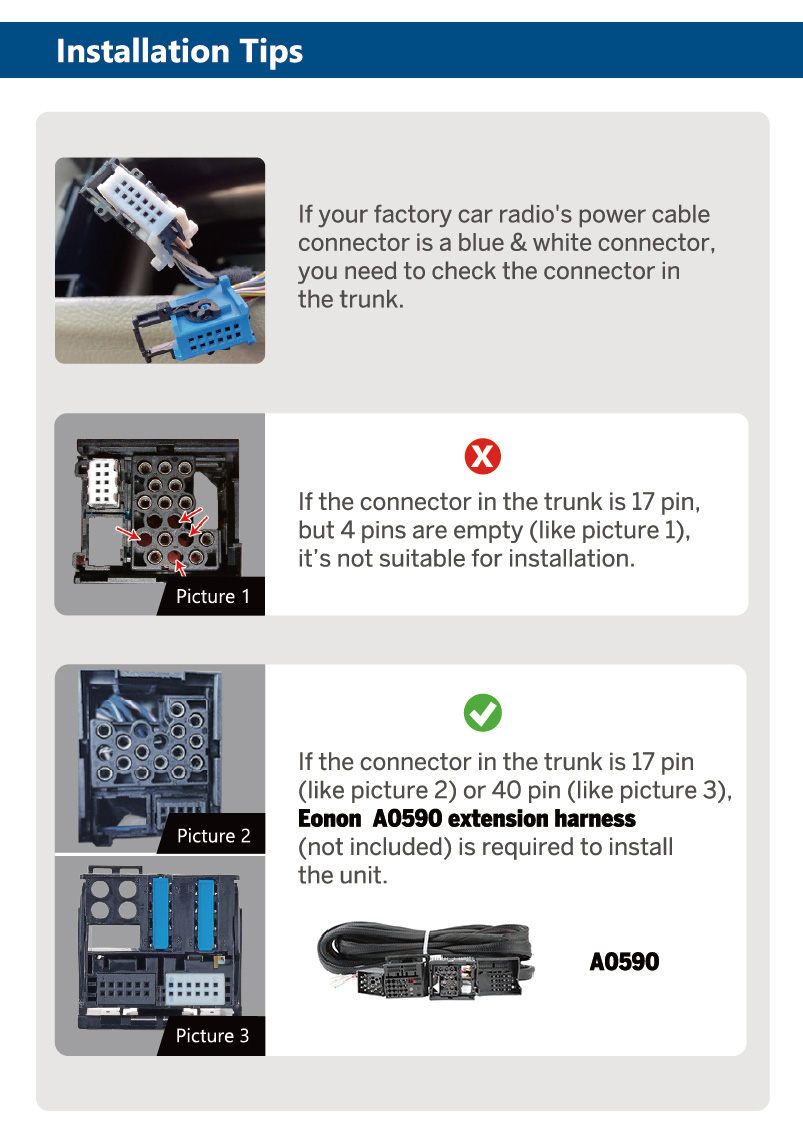 Installation Tips

If your factory car radio's power cable connector is a blue & white connector, you need to check the connector in the trunk.

Picture 1

If the connector in the trunk is 17 pin, but 4 pins are empty (like picture 1), it's not suitable for installation.

Picture 2

Picture 3

If the connector in the trunk is 17 pin (like picture 2) or 40 pin (like picture 3), Eonon A0590 extension harness (not included) is required to install the unit.

A0590