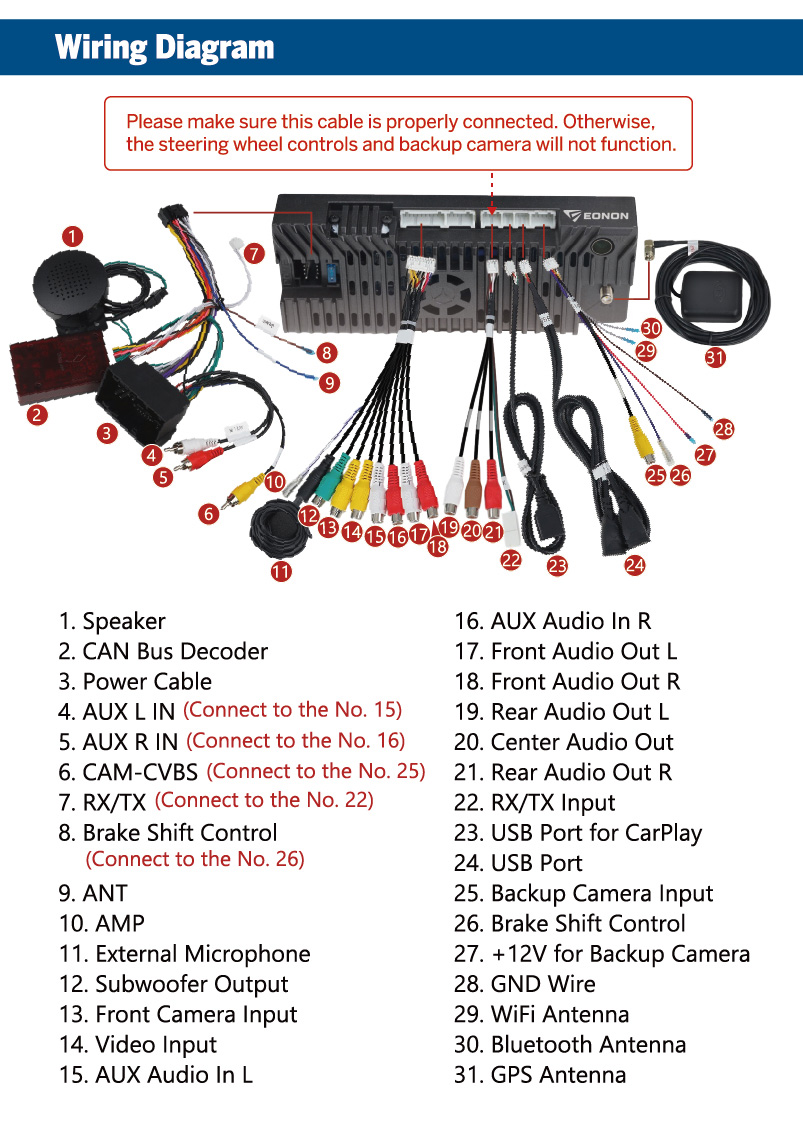 Wiring Diagram

Please make sure this cable is properly connected. Otherwise, the steering wheel controls and backup camera will not function.

EONON

1 2 3 4 5 6 7 8 9 10 11 12 13 14 15 16 17 18 19 20 21 22 23 24 25 26 27 28 29 30 31

1. Speaker
2. CAN Bus Decoder
3. Power Cable
4. AUX L IN (Connect to the No. 15)
5. AUX R IN (Connect to the No. 16)
6. CAM-CVBS (Connect to the No. 25)
7. RX/TX (Connect to the No. 22)
8. Brake Shift Control (Connect to the No. 26)
9. ANT
10. AMP
11. External Microphone
12. Subwoofer Output
13. Front Camera Input
14. Video Input
15. AUX Audio In L

16. AUX Audio In R
17. Front Audio Out L
18. Front Audio Out R
19. Rear Audio Out L
20. Center Audio Out
21. Rear Audio Out R
22. RX/TX Input
23. USB Port for CarPlay
24. USB Port
25. Backup Camera Input
26. Brake Shift Control
27. +12V for Backup Camera
28. GND Wire
29. WiFi Antenna
30. Bluetooth Antenna
31. GPS Antenna