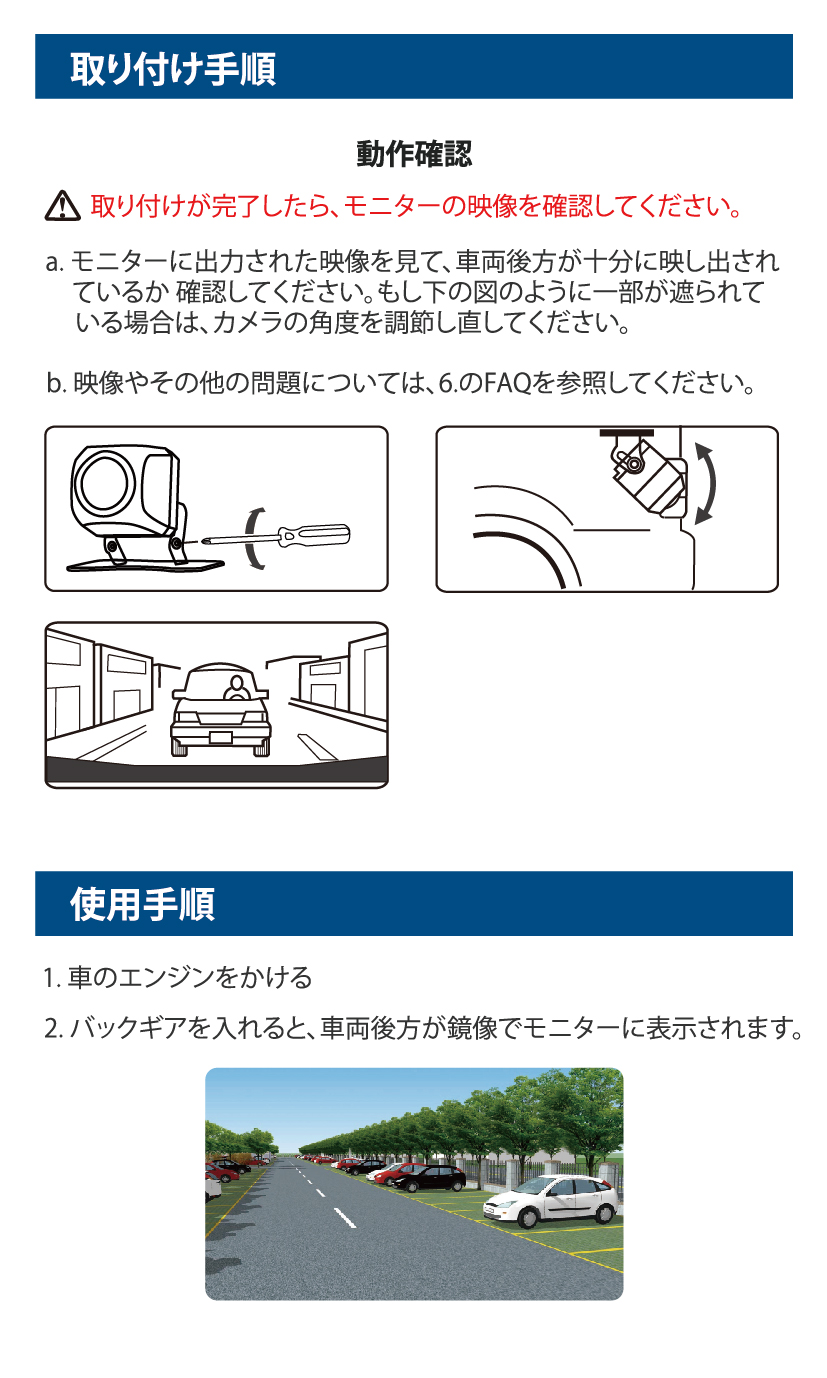 取り付け手順

動作確認

取り付けが完了したら、モニターの映像を確認してください。

a. モニターに出力された映像を見て、車両後方が十分に映し出されているか 確認してください。もし下の図のように一部が遮られている場合は、カメラの角度を調節し直してください。

b. 映像やその他の問題については、6.のFAQを参照してください。

使用手順

1. 車のエンジンをかける

2. バックギアを入れると、車両後方が鏡像でモニターに表示されます。