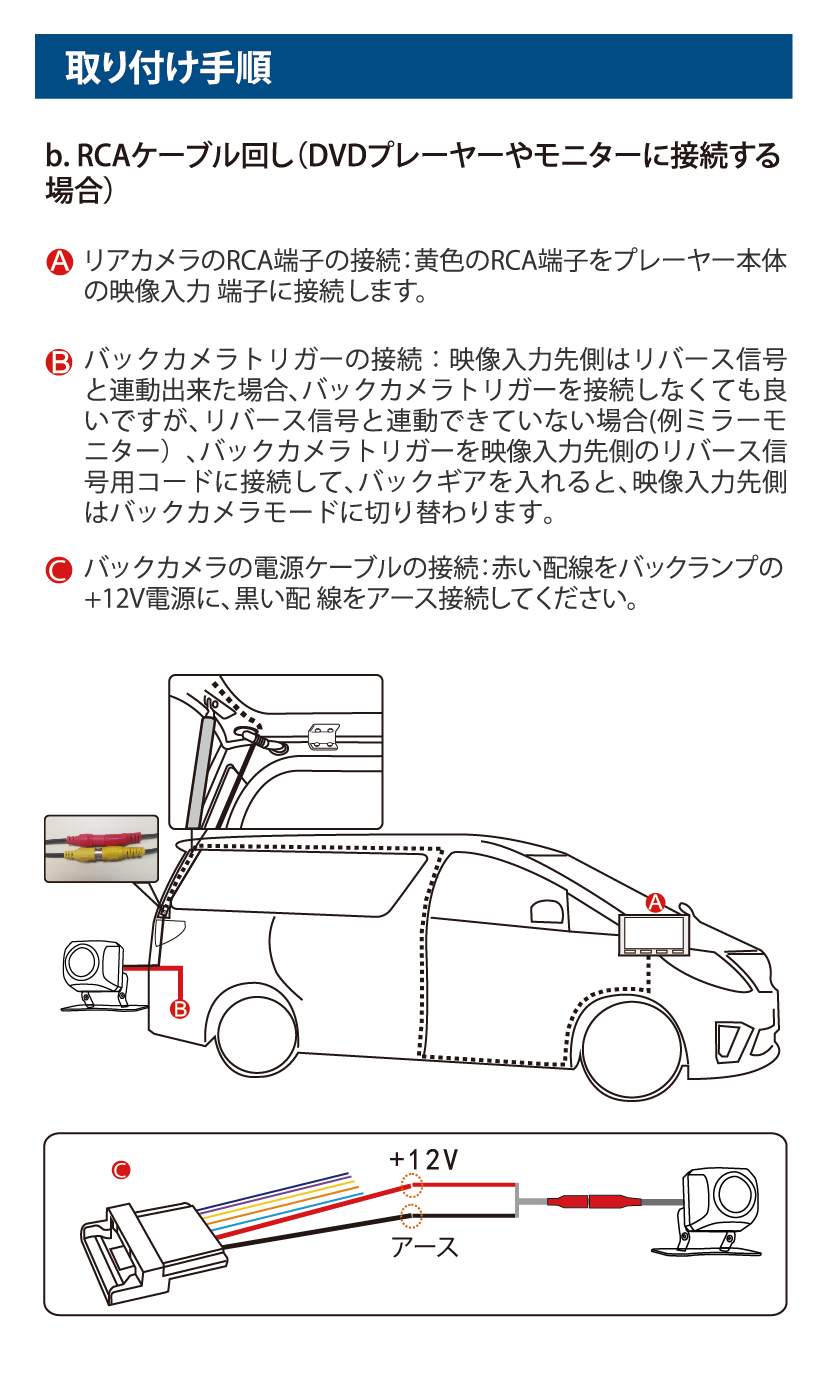 取り付け手順

b. RCAケーブル回し(DVDプレーヤーやモニターに接続する場合)

A リアカメラのRCA端子の接続:黄色のRCA端子をプレーヤー本体の映像入力 端子に接続します。

B バックカメラトリガーの接続：映像入力先側はリバース信号と連動出来た場合、バックカメラトリガーを接続しなくても良いですが、リバース信号と連動できていない場合(例ミラーモニター）、バックカメラトリガーを映像入力先側のリバース信号用コードに接続して、バックギアを入れると、映像入力先側はバックカメラモードに切り替わります。

C バックカメラの電源ケーブルの接続:赤い配線をバックランプの+12V電源に、黒い配 線をアース接続してください。

A

B

C

+12V

アース